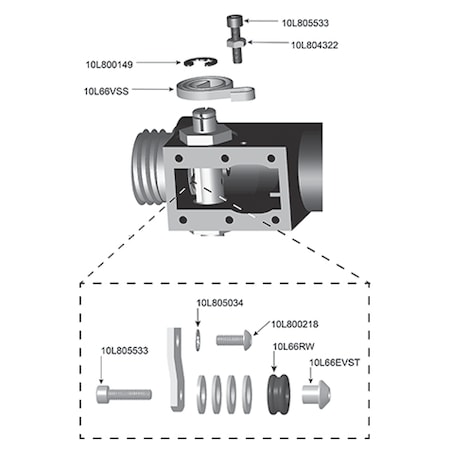 10L805533
10L804322
10L800149
10L66VSS
10L805034
10L800218
10L805533
10L66RW
10L66EVST